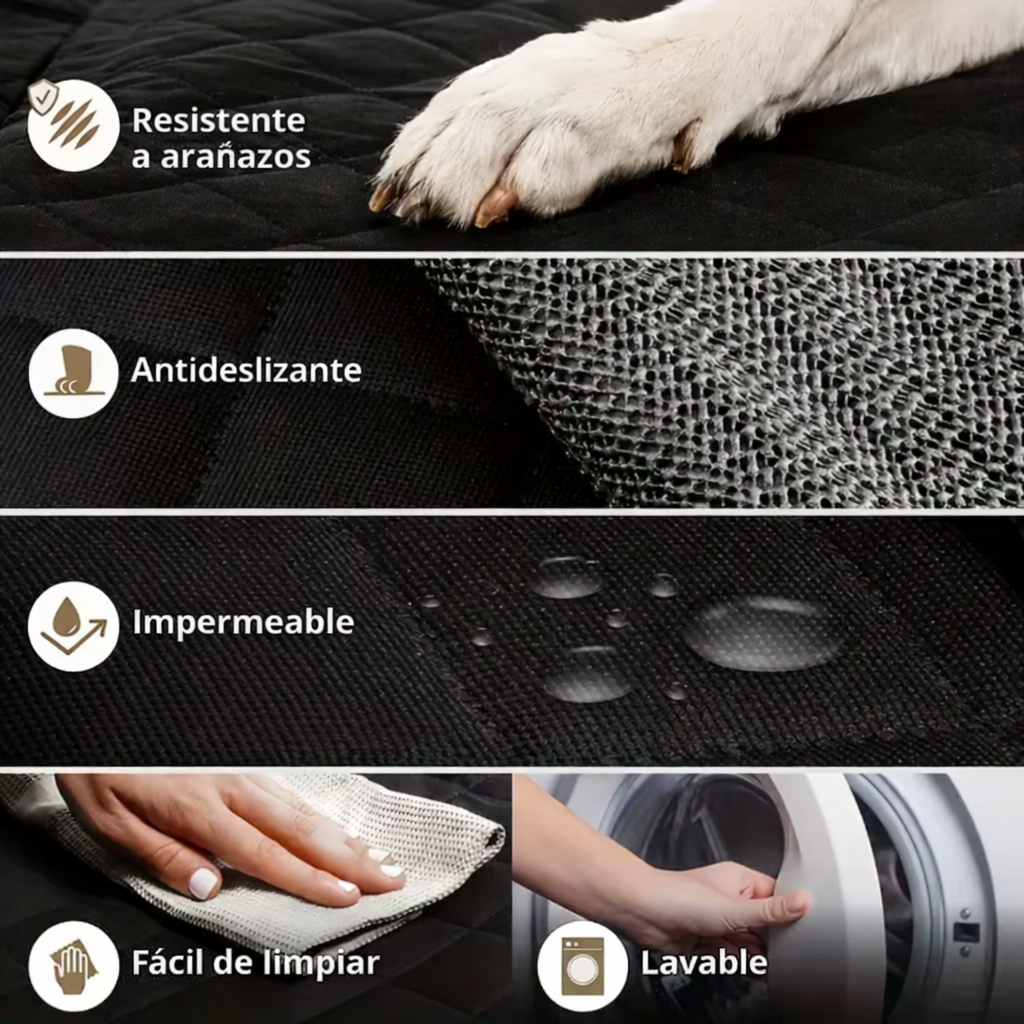 Resistente a arañazos

Antideslizante

Impermeable

Fácil de limpiar

Lavable